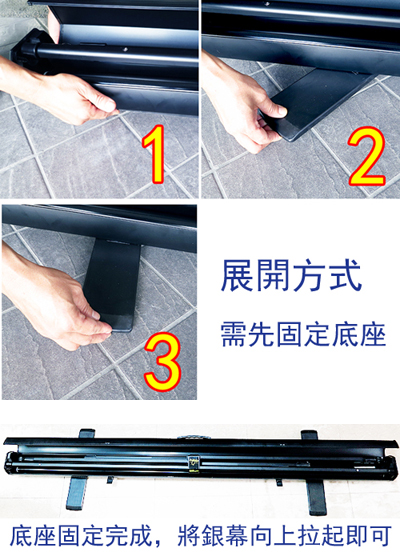 1

2

3

展開方式

需先固定底座

底座固定完成，將銀幕向上拉起即可